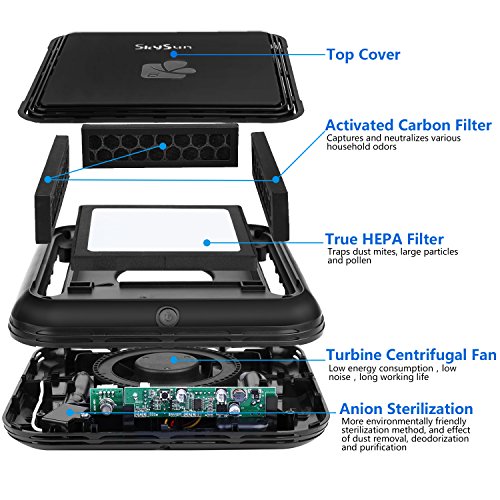 SkySun

Top Cover

Activated Carbon Filter
Captures and neutralizes various household odors

True HEPA Filter
Traps dust mites, large particles and pollen

Turbine Centrifugal Fan
Low energy consumption , low noise , long working life

Anion Sterilization
More environmentally friendly sterilization method, and effect of dust removal, deodorization and purification