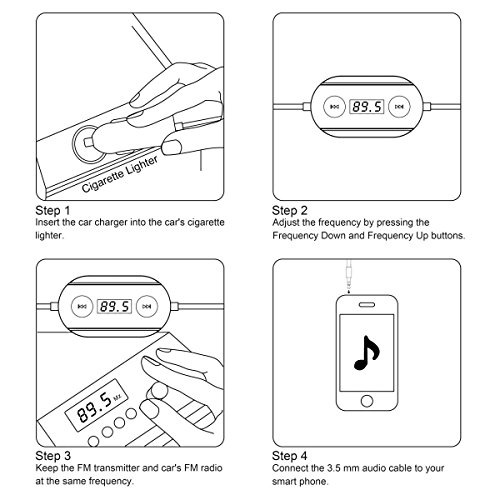 Cigarette Lighter

Step 1
Insert the car charger into the car's cigarette lighter.

89.5

Step 2
Adjust the frequency by pressing the Frequency Down and Frequency Up buttons.

89.5

89.5 MHz

Step 3
Keep the FM transmitter and car's FM radio at the same frequency.

Step 4
Connect the 3.5 mm audio cable to your smart phone.