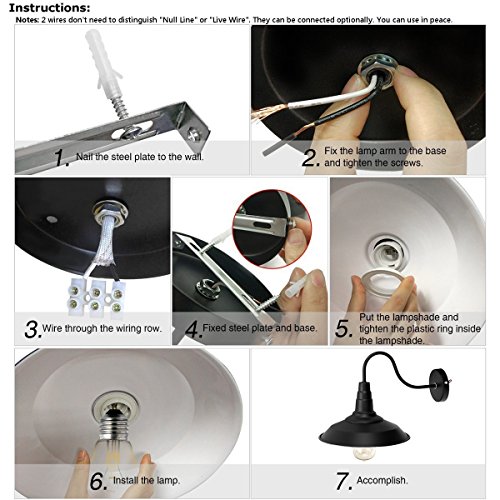 Instructions:
Notes: 2 wires don't need to distinguish "Null Line" or "Live Wire". They can be connected optionally. You can use in peace.

1. Nail the steel plate to the wall.

2. Fix the lamp arm to the base and tighten the screws.

3. Wire through the wiring row.

4. Fixed steel plate and base.

5. Put the lampshade and tighten the plastic ring inside the lampshade.

6. Install the lamp.

7. Accomplish.