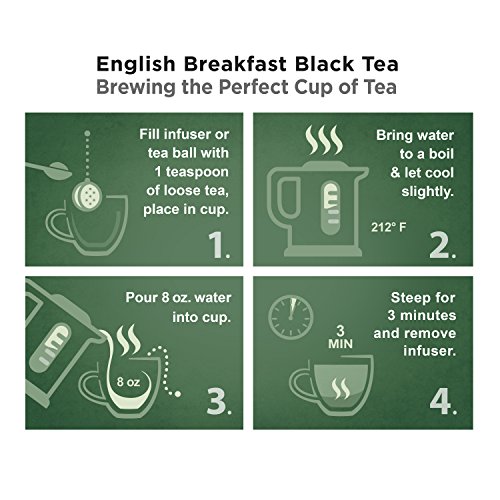 English Breakfast Black Tea
Brewing the Perfect Cup of Tea

Fill infuser or tea ball with 1 teaspoon of loose tea, place in cup.

1.

Bring water to a boil & let cool slightly.

212° F

2.

Pour 8 oz. water into cup.

8 oz

3.

Steep for 3 minutes and remove infuser.

3 MIN

4.