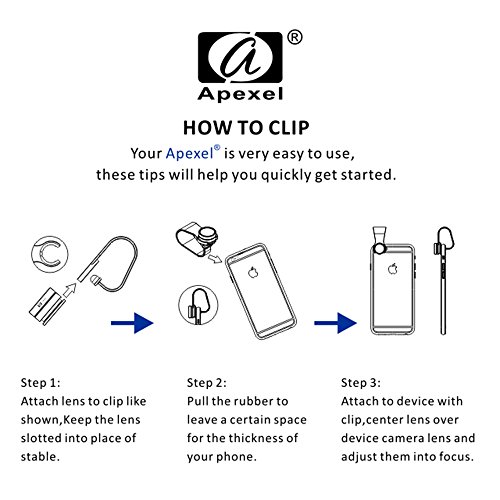 a ®
Apexel

HOW TO CLIP

Your Apexel® is very easy to use, these tips will help you quickly get started.

Step 1:
Attach lens to clip like shown,Keep the lens slotted into place of stable.

Step 2:
Pull the rubber to leave a certain space for the thickness of your phone.

Step 3:
Attach to device with clip,center lens over device camera lens and adjust them into focus.