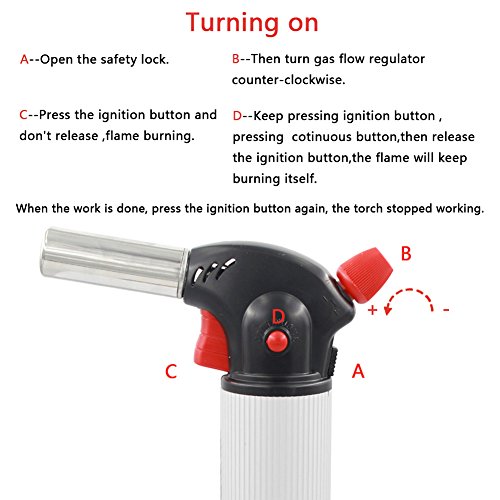 Turning on

A--Open the safety lock.

B--Then turn gas flow regulator counter-clockwise.

C--Press the ignition button and don't release ,flame burning.

D--Keep pressing ignition button , pressing cotinuous button,then release the ignition button,the flame will keep burning itself.

When the work is done, press the ignition button again, the torch stopped working.

B

+

-

D

C

A