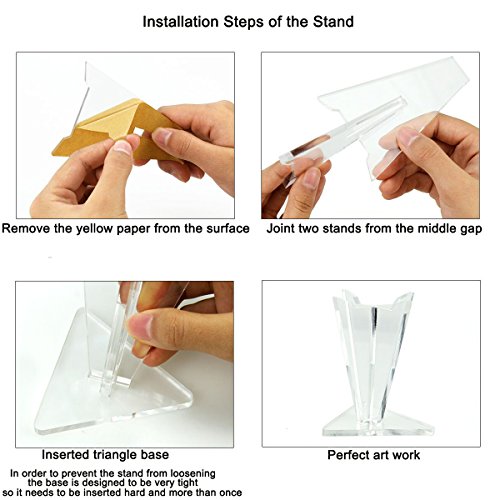 Installation Steps of the Stand

Remove the yellow paper from the surface

Joint two stands from the middle gap

Inserted triangle base

In order to prevent the stand from loosening the base is designed to be very tight so it needs to be inserted hard and more than once

Perfect art work