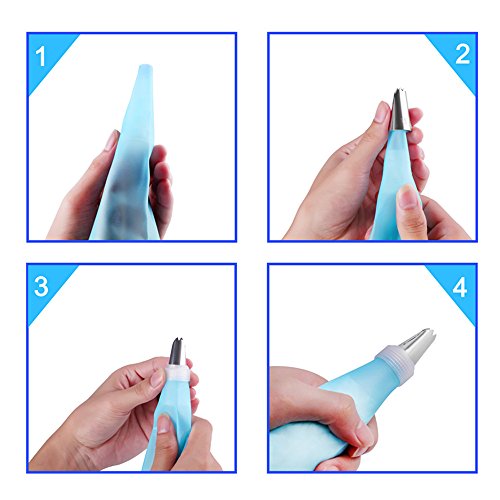 1

2

3

4