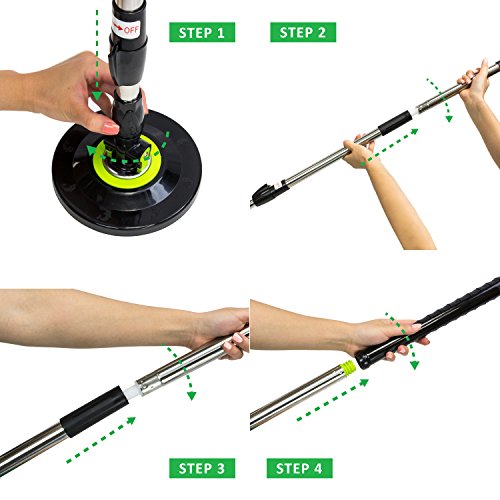 OFF

STEP 1

STEP 2

STEP 3

STEP 4