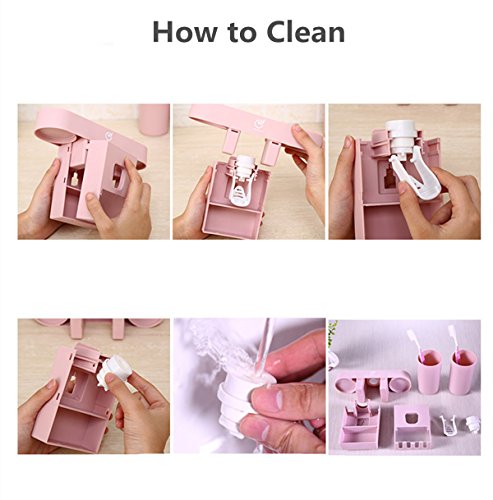 How to Clean