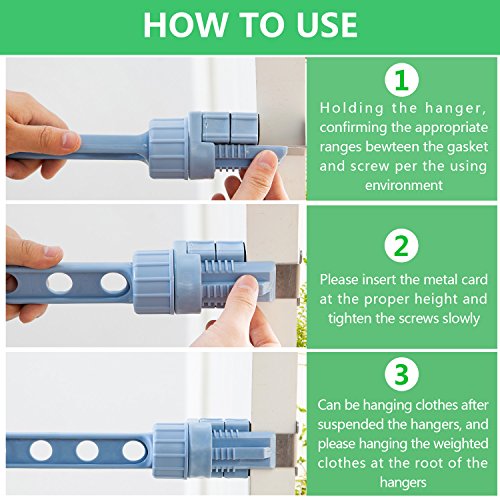 HOW TO USE

1

Holding the hanger, confirming the appropriate ranges bewteen the gasket and screw per the using environment

2

Please insert the metal card at the proper height and tighten the screws slowly

3

Can be hanging clothes after suspended the hangers, and please hanging the weighted clothes at the root of the hangers