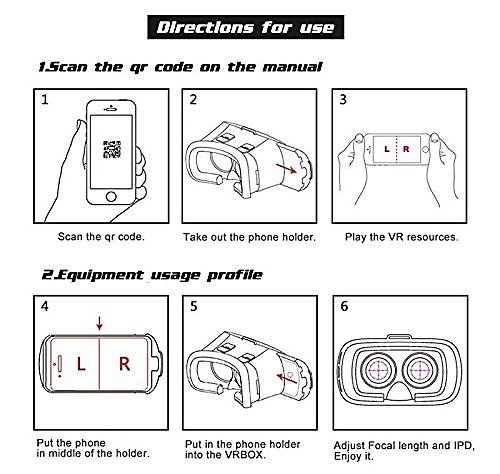 Directions for use

1.Scan the qr code on the manual

1

Scan the qr code.

2

Take out the phone holder.

3

L R

Play the VR resources.

2.Equipment usage profile

4

L R

Put the phone in middle of the holder.

5

Put in the phone holder into the VRBOX.

6

Adjust Focal length and IPD, Enjoy it.