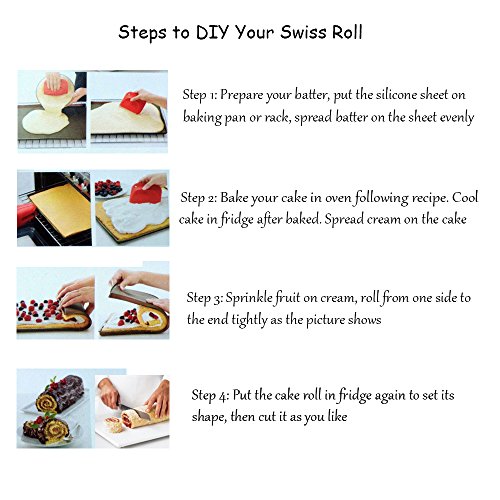 Steps to DIY Your Swiss Roll

Step 1: Prepare your batter, put the silicone sheet on baking pan or rack, spread batter on the sheet evenly

Step 2: Bake your cake in oven following recipe. Cool cake in fridge after baked. Spread cream on the cake

Step 3: Sprinkle fruit on cream, roll from one side to the end tightly as the picture shows

Step 4: Put the cake roll in fridge again to set its shape, then cut it as you like