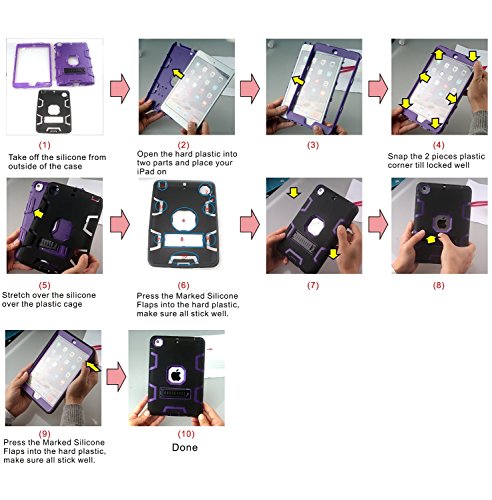 (1)
Take off the silicone from outside of the case

(2)
Open the hard plastic into two parts and place your iPad on

(3)

(4)
Snap the 2 pieces plastic corner till locked well

(5)
Stretch over the silicone over the plastic cage

(6)
Press the Marked Silicone Flaps into the hard plastic, make sure all stick well.

(7)

(8)

(9)
Press the Marked Silicone Flaps into the hard plastic, make sure all stick well.

(10)
Done