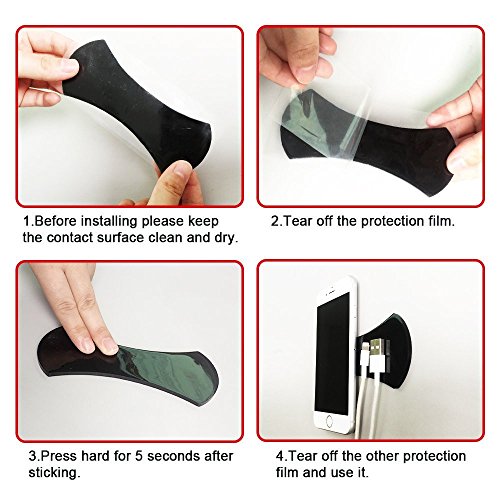 1.Before installing please keep the contact surface clean and dry.

2.Tear off the protection film.

3.Press hard for 5 seconds after sticking.

4.Tear off the other protection film and use it.