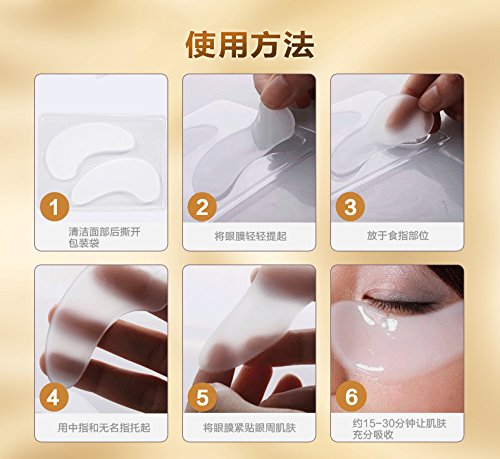 使用方法

1
清洁面部后撕开包装袋

2
将眼膜轻轻提起

3
放于食指部位

4
用中指和无名指托起

5
将眼膜紧贴眼周肌肤

6
约15-30分钟让肌肤充分吸收