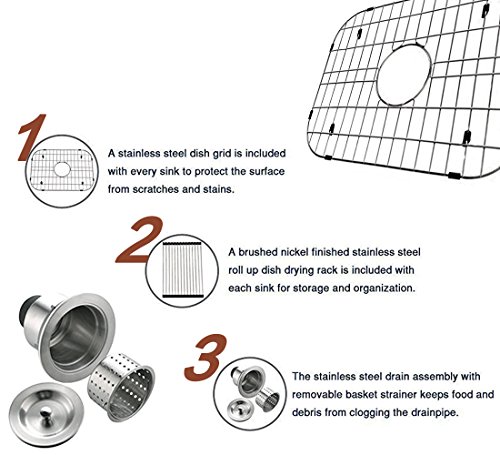 1

A stainless steel dish grid is included with every sink to protect the surface from scratches and stains.

2

A brushed nickel finished stainless steel roll up dish drying rack is included with each sink for storage and organization.

3

The stainless steel drain assembly with removable basket strainer keeps food and debris from clogging the drainpipe.