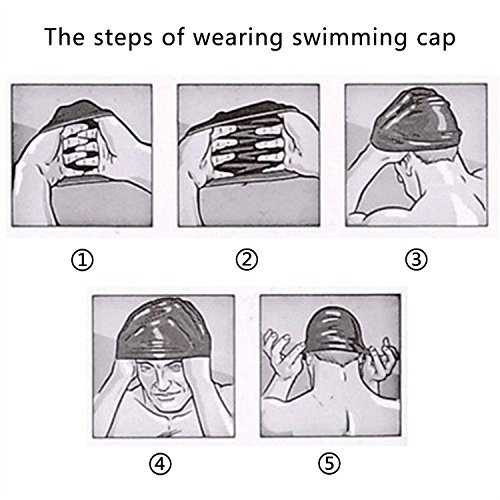 The steps of wearing swimming cap

①

②

③

④

⑤