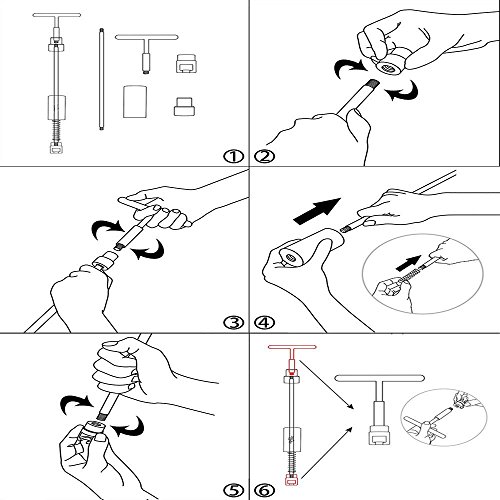 ①
②
③
④
⑤
⑥