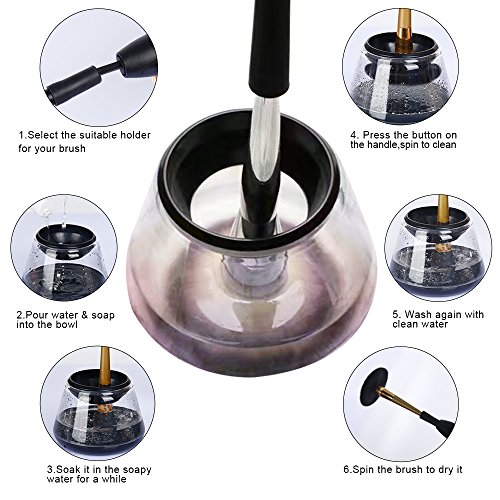 1.Select the suitable holder for your brush

2.Pour water & soap into the bowl

3.Soak it in the soapy water for a while

4. Press the button on the handle,spin to clean

5. Wash again with clean water

6.Spin the brush to dry it