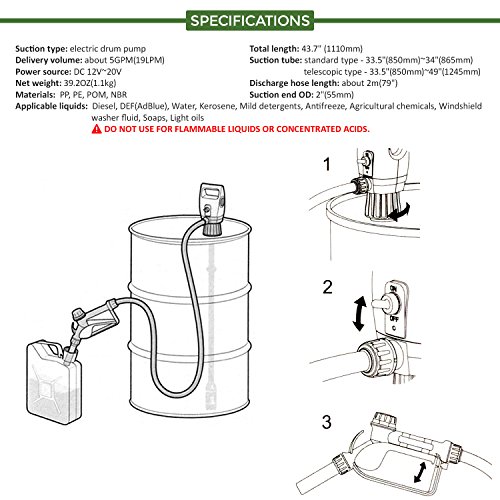 SPECIFICATIONS

Suction type: electric drum pump
Delivery volume: about 5GPM(19LPM)
Power source: DC 12V~20V
Net weight: 39.2OZ(1.1kg)
Materials: PP, PE, POM, NBR

Total length: 43.7" (1110mm)
Suction tube: standard type - 33.5"(850mm)~34"(865mm)
telescopic type - 33.5"(850mm)~49"(1245mm)
Discharge hose length: about 2m(79")
Suction end OD: 2"(55mm)

Applicable liquids: Diesel, DEF(AdBlue), Water, Kerosene, Mild detergents, Antifreeze, Agricultural chemicals, Windshield washer fluid, Soaps, Light oils

DO NOT USE FOR FLAMMABLE LIQUIDS OR CONCENTRATED ACIDS.

1

2

ON
OFF

3