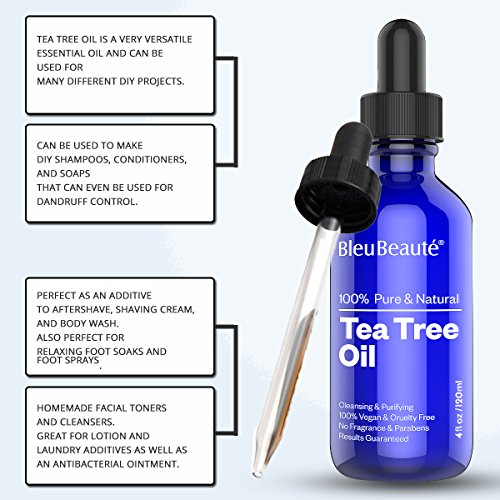 TEA TREE OIL IS A VERY VERSATILE ESSENTIAL OIL AND CAN BE USED FOR MANY DIFFERENT DIY PROJECTS.

CAN BE USED TO MAKE DIY SHAMPOOS, CONDITIONERS, AND SOAPS THAT CAN EVEN BE USED FOR DANDRUFF CONTROL.

PERFECT AS AN ADDITIVE TO AFTERSHAVE, SHAVING CREAM, AND BODY WASH. ALSO PERFECT FOR RELAXING FOOT SOAKS AND FOOT SPRAYS.

HOMEMADE FACIAL TONERS AND CLEANSERS. GREAT FOR LOTION AND LAUNDRY ADDITIVES AS WELL AS AN ANTIBACTERIAL OINTMENT.

BleuBeauté®

100% Pure & Natural

Tea Tree Oil

Cleansing & Purifying
100% Vegan & Cruelty Free
No Fragrance & Parabens
Results Guaranteed

4 fl oz / 120ml