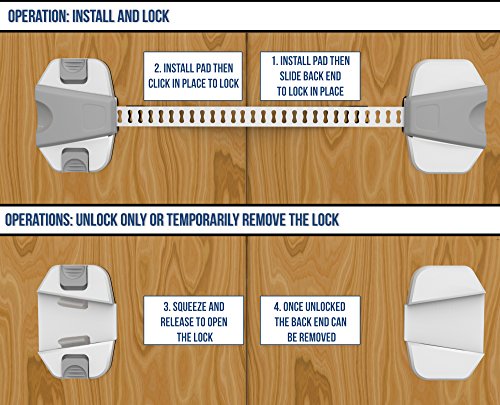 OPERATION: INSTALL AND LOCK

2. INSTALL PAD THEN CLICK IN PLACE TO LOCK

1. INSTALL PAD THEN SLIDE BACK END TO LOCK IN PLACE

OPERATIONS: UNLOCK ONLY OR TEMPORARILY REMOVE THE LOCK

3. SQUEEZE AND RELEASE TO OPEN THE LOCK

4. ONCE UNLOCKED THE BACK END CAN BE REMOVED