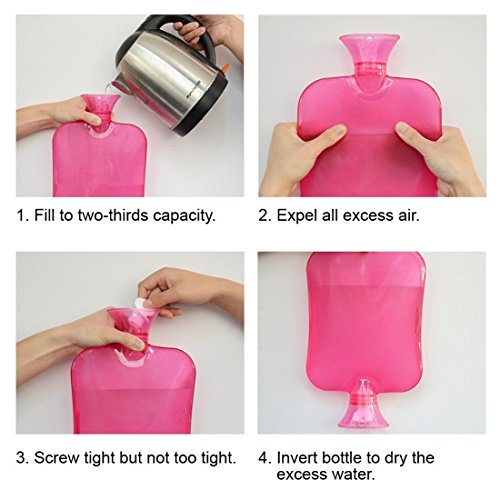 1. Fill to two-thirds capacity.

2. Expel all excess air.

3. Screw tight but not too tight.

4. Invert bottle to dry the excess water.