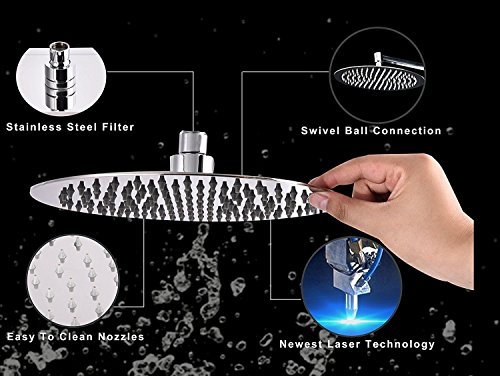 Stainless Steel Filter

Swivel Ball Connection

Easy To Clean Nozzles

Newest Laser Technology