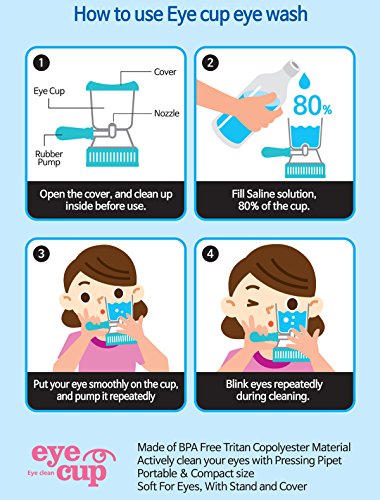 How to use Eye cup eye wash

1

Cover

Eye Cup

Nozzle

Rubber Pump

Open the cover, and clean up inside before use.

2

80%

Fill Saline solution, 80% of the cup.

3

Put your eye smoothly on the cup, and pump it repeatedly

4

Blink eyes repeatedly during cleaning.

eye cup
Eye clean

Made of BPA Free Tritan Copolyester Material
Actively clean your eyes with Pressing Pipet
Portable & Compact size
Soft For Eyes, With Stand and Cover