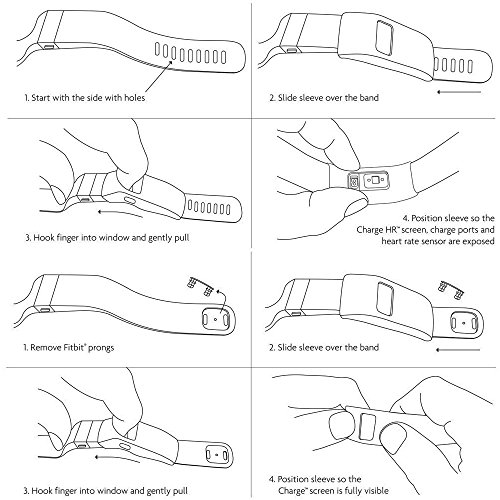 1. Start with the side with holes

2. Slide sleeve over the band

3. Hook finger into window and gently pull

4. Position sleeve so the Charge HR™ screen, charge ports and heart rate sensor are exposed

1. Remove Fitbit® prongs

2. Slide sleeve over the band

3. Hook finger into window and gently pull

4. Position sleeve so the Charge™ screen is fully visible