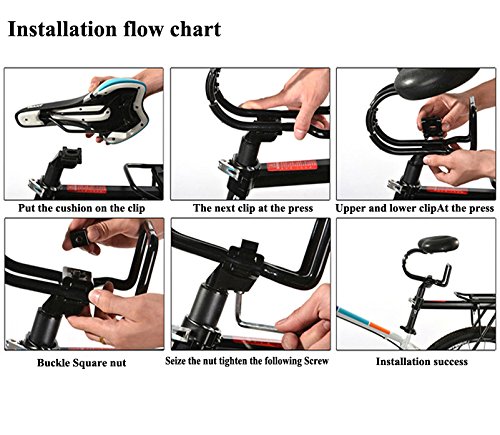 Installation flow chart

Put the cushion on the clip

The next clip at the press

Upper and lower clipAt the press

Buckle Square nut

Seize the nut tighten the following Screw

Installation success