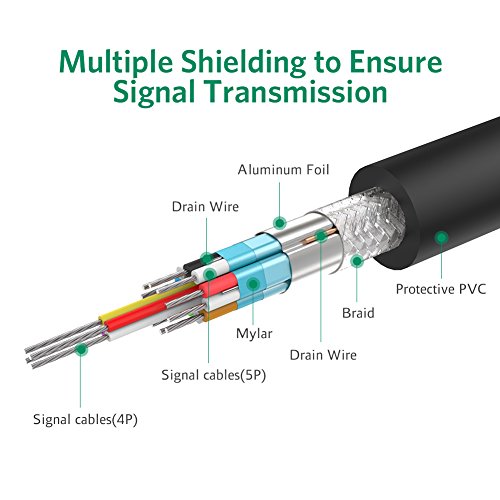 Multiple Shielding to Ensure Signal Transmission

Aluminum Foil

Drain Wire

Protective PVC

Braid

Mylar

Drain Wire

Signal cables(5P)

Signal cables(4P)