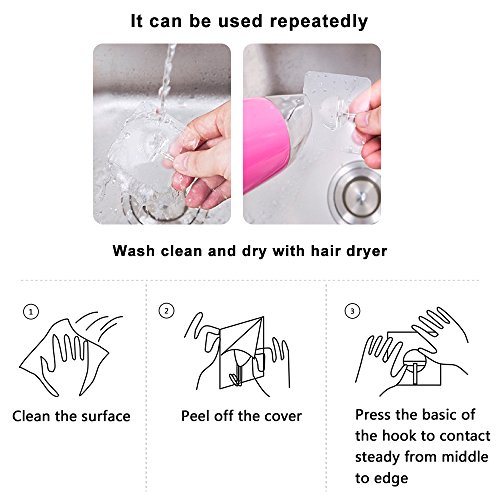 It can be used repeatedly

Wash clean and dry with hair dryer

①

Clean the surface

②

Peel off the cover

③

Press the basic of the hook to contact steady from middle to edge