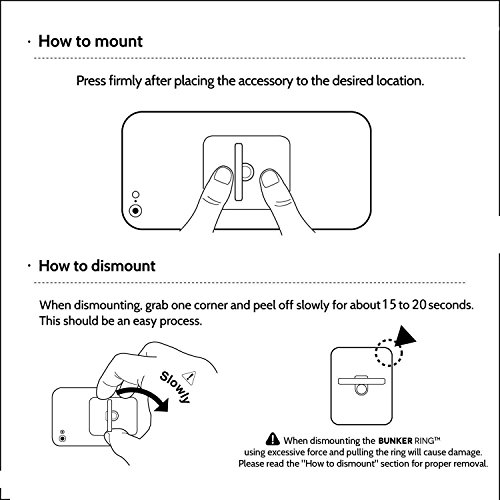 · How to mount

Press firmly after placing the accessory to the desired location.

· How to dismount

When dismounting, grab one corner and peel off slowly for about 15 to 20 seconds. This should be an easy process.

Slowly

When dismounting the BUNKER RING™ using excessive force and pulling the ring will cause damage. Please read the "How to dismount" section for proper removal.