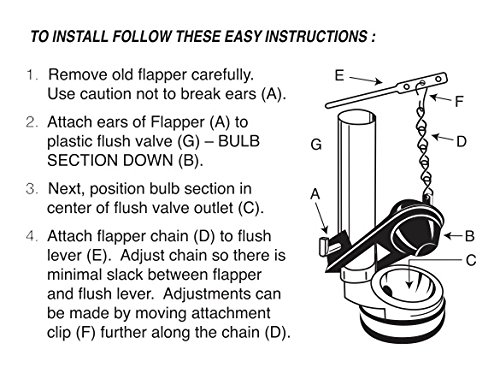 TO INSTALL FOLLOW THESE EASY INSTRUCTIONS :

1. Remove old flapper carefully. Use caution not to break ears (A).

2. Attach ears of Flapper (A) to plastic flush valve (G) – BULB SECTION DOWN (B).

3. Next, position bulb section in center of flush valve outlet (C).

4. Attach flapper chain (D) to flush lever (E). Adjust chain so there is minimal slack between flapper and flush lever. Adjustments can be made by moving attachment clip (F) further along the chain (D).

E
F
D
G
A
B
C