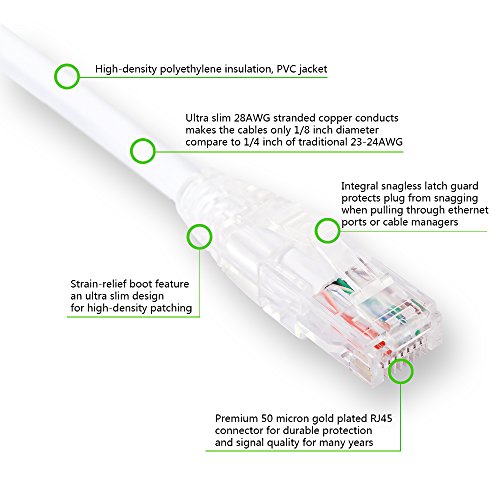 High-density polyethylene insulation, PVC jacket

Ultra slim 28AWG stranded copper conducts makes the cables only 1/8 inch diameter compare to 1/4 inch of traditional 23-24AWG

Integral snagless latch guard protects plug from snagging when pulling through ethernet ports or cable managers

Strain-relief boot feature an ultra slim design for high-density patching

Premium 50 micron gold plated RJ45 connector for durable protection and signal quality for many years