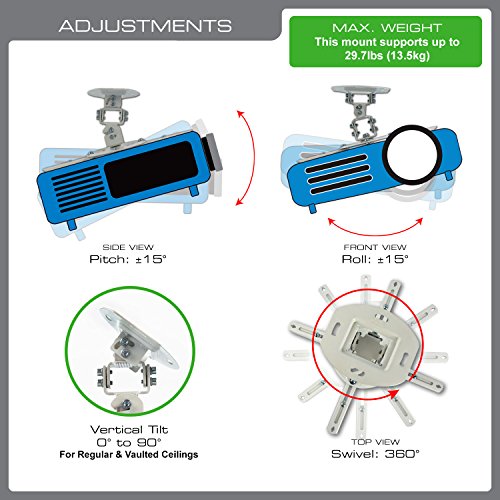 ADJUSTMENTS

MAX. WEIGHT
This mount supports up to 29.7lbs (13.5kg)

SIDE VIEW
Pitch: ±15°

FRONT VIEW
Roll: ±15°

Vertical Tilt
0° to 90°
For Regular & Vaulted Ceilings

TOP VIEW
Swivel: 360°