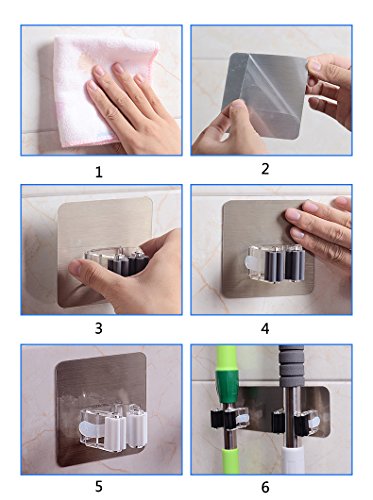 1

2

3

4

5

6