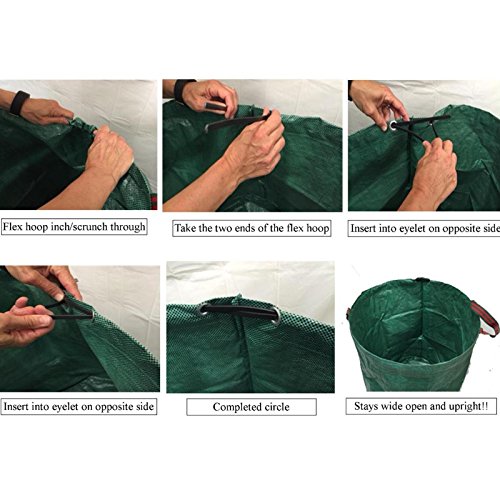 Flex hoop inch/scrunch through

Take the two ends of the flex hoop

Insert into eyelet on opposite side

Insert into eyelet on opposite side

Completed circle

Stays wide open and upright!!