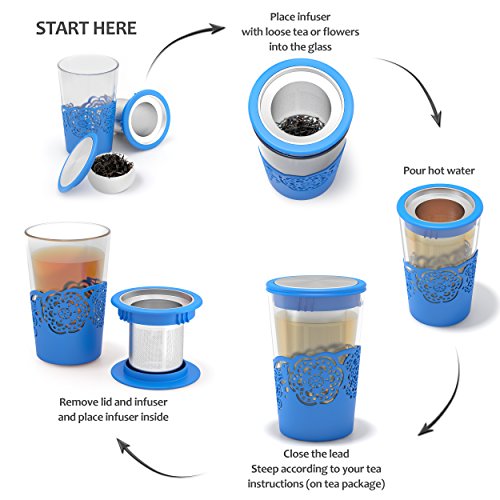 START HERE

Place infuser
with loose tea or flowers
into the glass

Pour hot water

Close the lead
Steep according to your tea
instructions (on tea package)

Remove lid and infuser
and place infuser inside