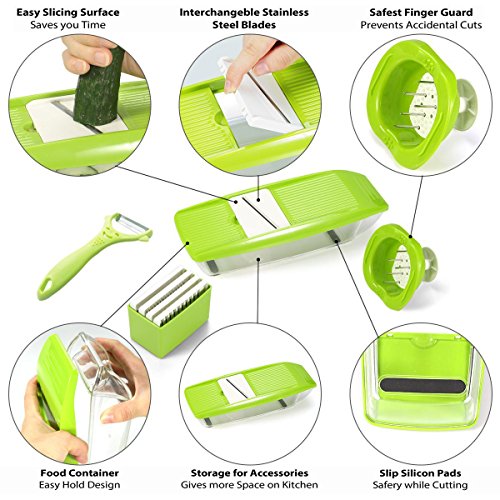 Easy Slicing Surface
Saves you Time

Interchangeble Stainless Steel Blades

Safest Finger Guard
Prevents Accidental Cuts

Food Container
Easy Hold Design

Storage for Accessories
Gives more Space on Kitchen

Slip Silicon Pads
Safery while Cutting