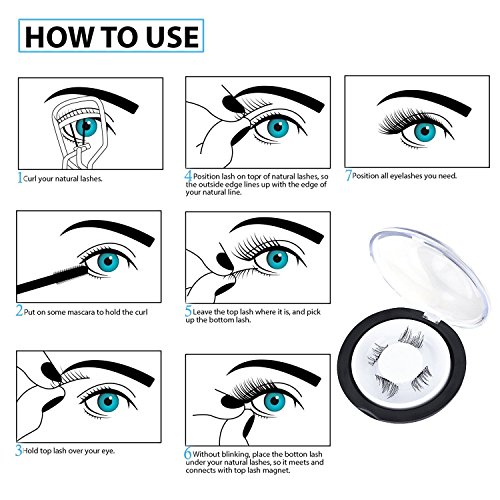 HOW TO USE

1 Curl your natural lashes.

2 Put on some mascara to hold the curl

3 Hold top lash over your eye.

4 Position lash on topr of natural lashes, so the outside edge lines up with the edge of your natural line.

5 Leave the top lash where it is, and pick up the bottom lash.

6 Without blinking, place the botton lash under your natural lashes, so it meets and connects with top lash magnet.

7 Position all eyelashes you need.