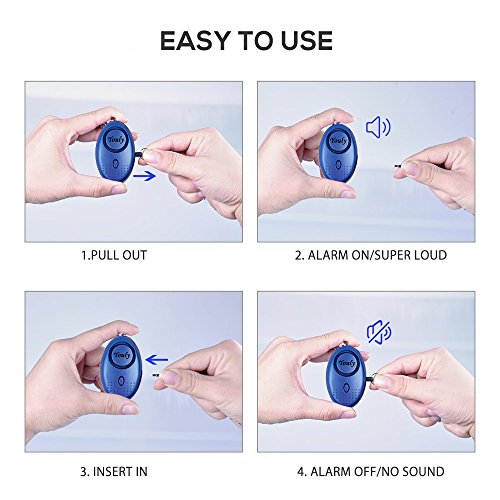 EASY TO USE

Youly

1.PULL OUT

Youly

2. ALARM ON/SUPER LOUD

Youly

3. INSERT IN

Youly

4. ALARM OFF/NO SOUND