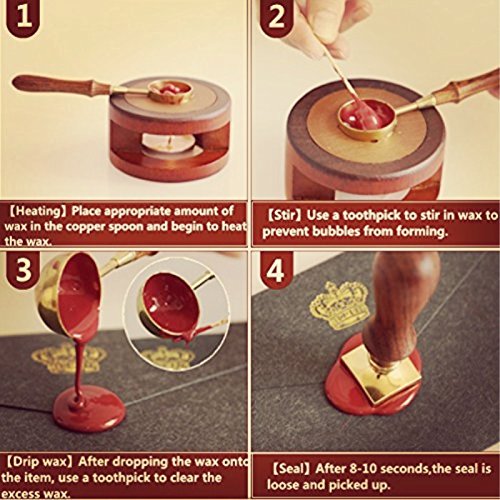 1

【Heating】Place appropriate amount of wax in the copper spoon and begin to heat the wax.

2

【Stir】Use a toothpick to stir in wax to prevent bubbles from forming.

3

【Drip wax】After dropping the wax onto the item, use a toothpick to clear the excess wax.

4

【Seal】After 8-10 seconds,the seal is loose and picked up.