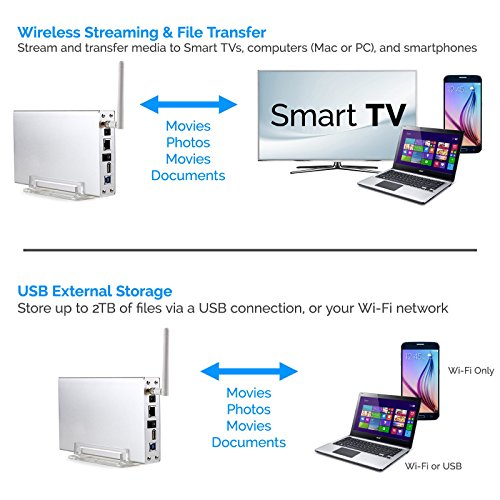 Wireless Streaming & File Transfer
Stream and transfer media to Smart TVs, computers (Mac or PC), and smartphones

Movies
Photos
Movies
Documents

Smart TV

USB External Storage
Store up to 2TB of files via a USB connection, or your Wi-Fi network

Movies
Photos
Movies
Documents

Wi-Fi Only

Wi-Fi or USB