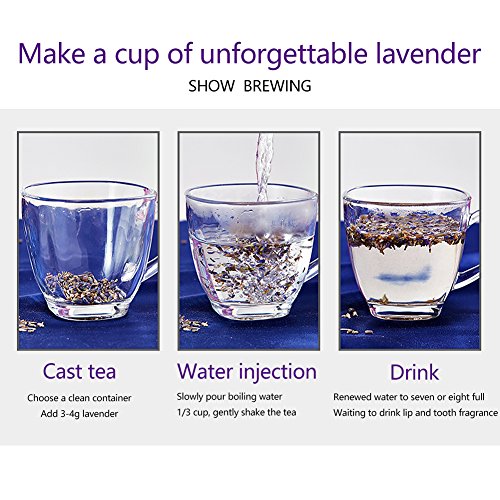 Make a cup of unforgettable lavender

SHOW BREWING

Cast tea

Choose a clean container
Add 3-4g lavender

Water injection

Slowly pour boiling water
1/3 cup, gently shake the tea

Drink

Renewed water to seven or eight full
Waiting to drink lip and tooth fragrance