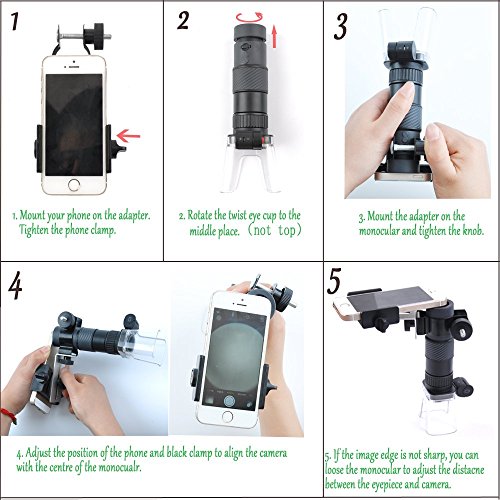 1

1. Mount your phone on the adapter. Tighten the phone clamp.

2

2. Rotate the twist eye cup to the middle place. (not top)

3

3. Mount the adapter on the monocular and tighten the knob.

4

4. Adjust the position of the phone and black clamp to align the camera with the centre of the monocualr.

5

5. If the image edge is not sharp, you can loose the monocular to adjust the distacne between the eyepiece and camera.