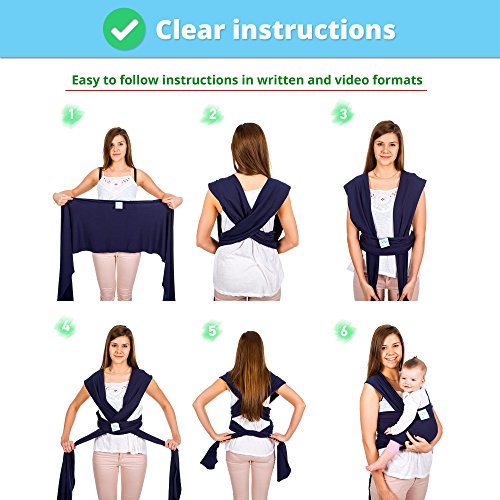 Clear instructions

Easy to follow instructions in written and video formats

1

2

3

4

5

6