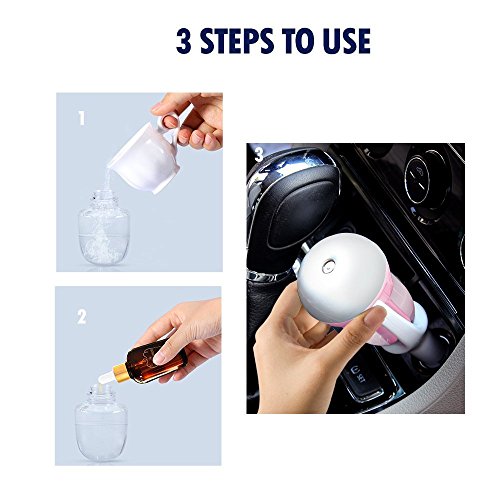 3 STEPS TO USE

1

2

3