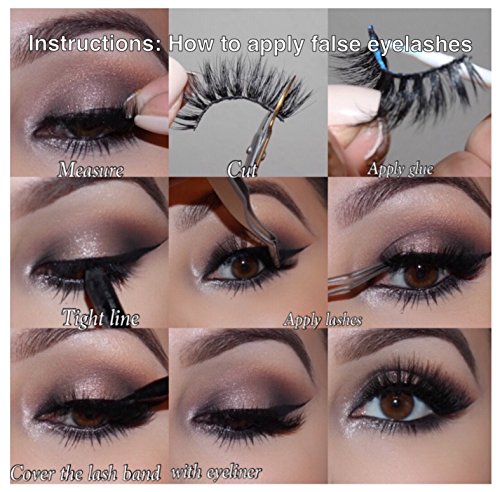 Instructions: How to apply false eyelashes

Measure

Cut

Apply glue

Tight line

Apply lashes

Cover the lash band with eyeliner