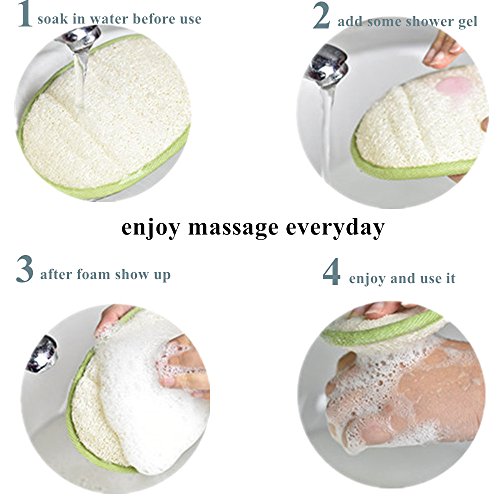 1 soak in water before use

2 add some shower gel

enjoy massage everyday

3 after foam show up

4 enjoy and use it