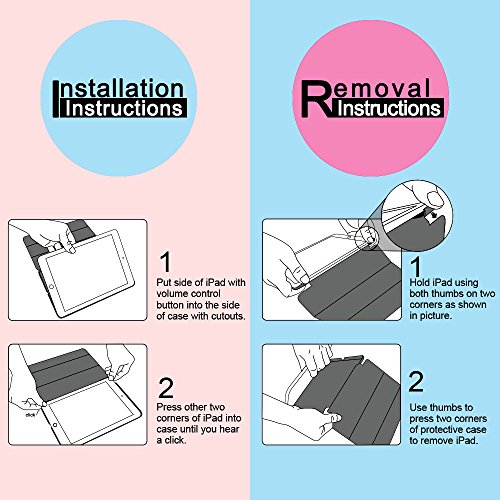 Installation Instructions

1
Put side of iPad with volume control button into the side of case with cutouts.

click

2
Press other two corners of iPad into case until you hear a click.

Removal Instructions

1
Hold iPad using both thumbs on two corners as shown in picture.

2
Use thumbs to press two corners of protective case to remove iPad.