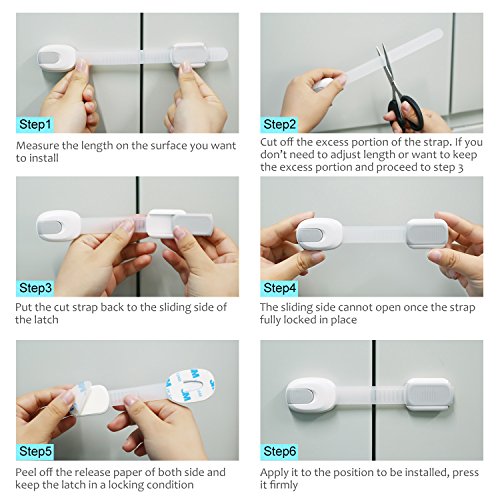 Step1

Measure the length on the surface you want to install

Step2

Cut off the excess portion of the strap. If you don't need to adjust length or want to keep the excess portion and proceed to step 3

Step3

Put the cut strap back to the sliding side of the latch

Step4

The sliding side cannot open once the strap fully locked in place

3M

Step5

Peel off the release paper of both side and keep the latch in a locking condition

Step6

Apply it to the position to be installed, press it firmly